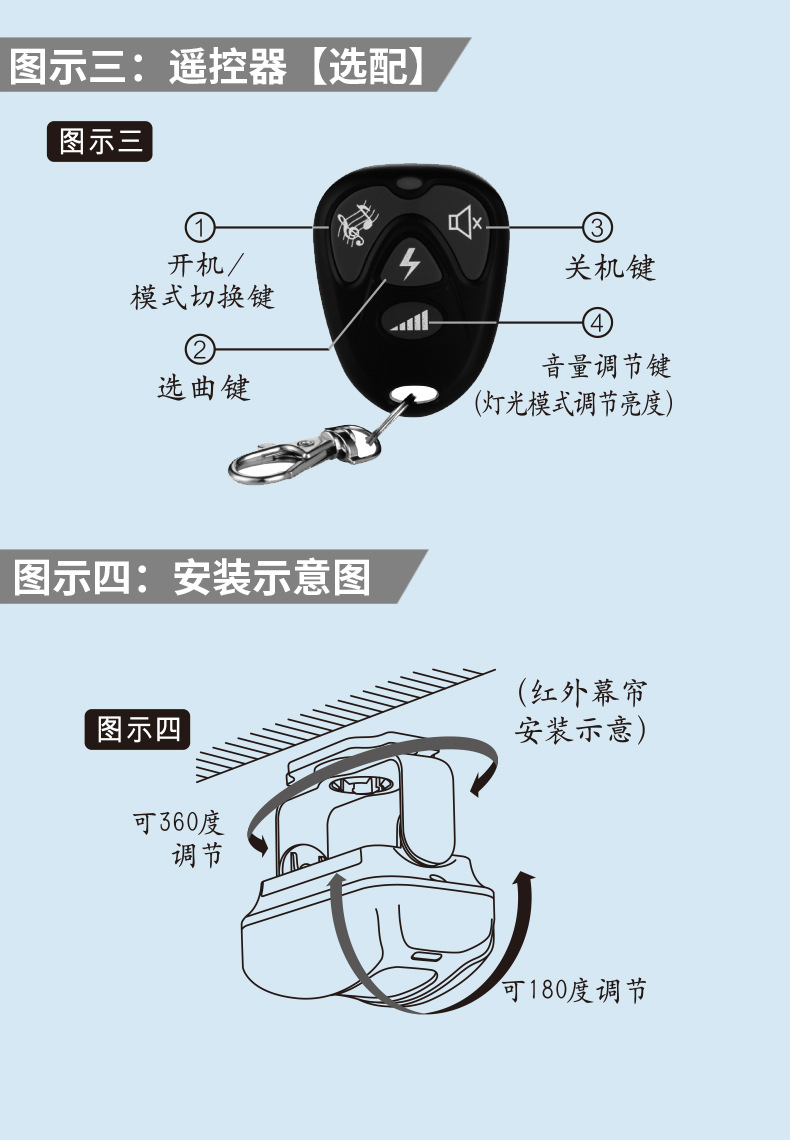 图示三：遥控器【选配】

图示三

①
开机/
模式切换键

②
选曲键

③
关机键

④
音量调节键
(灯光模式调节亮度)

图示四：安装示意图

图示四

(红外幕帘
安装示意)

可360度
调节

可180度调节