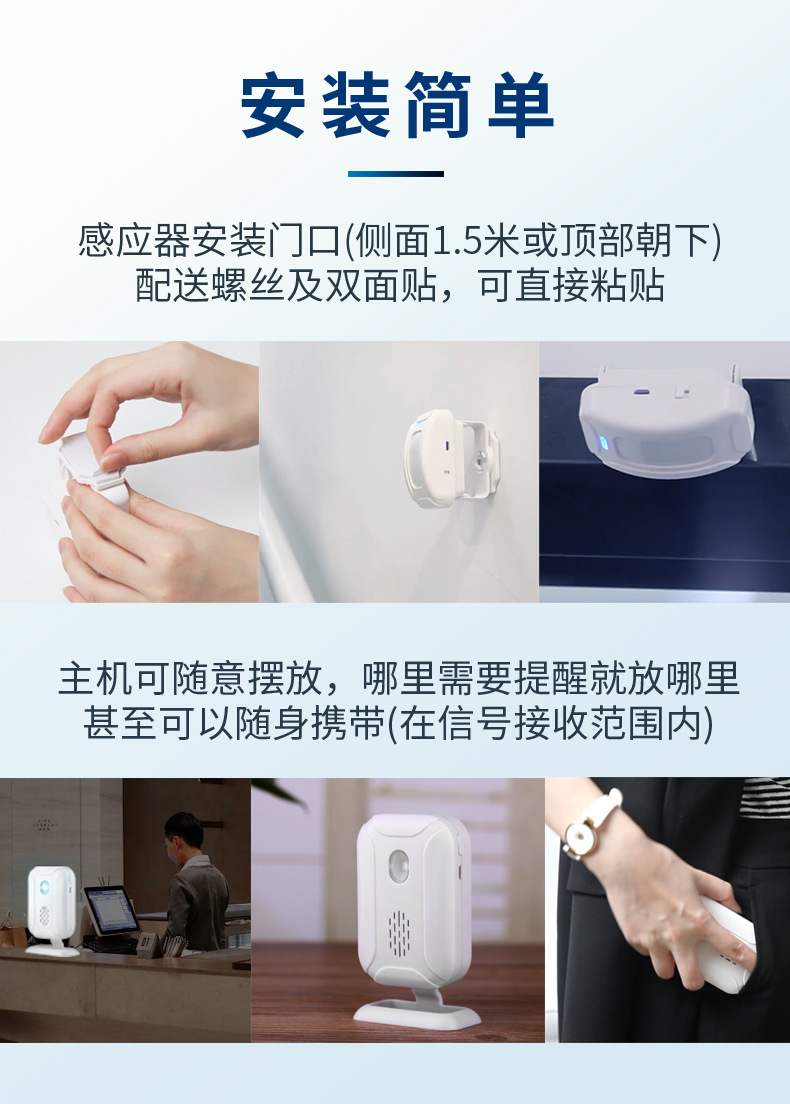 安装简单

感应器安装门口(侧面1.5米或顶部朝下)
配送螺丝及双面贴，可直接粘贴

主机可随意摆放，哪里需要提醒就放哪里
甚至可以随身携带(在信号接收范围内)