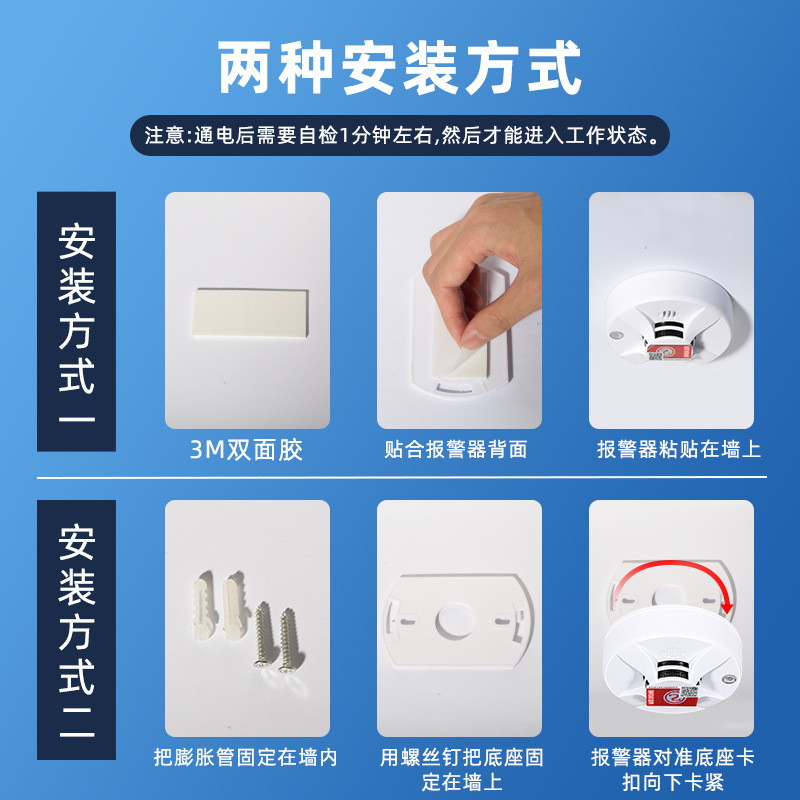 两种安装方式

注意:通电后需要自检1分钟左右,然后才能进入工作状态。

安装方式一

3M双面胶

贴合报警器背面

报警器粘贴在墙上

安装方式二

把膨胀管固定在墙内

用螺丝钉把底座固定在墙上

报警器对准底座卡扣向下卡紧