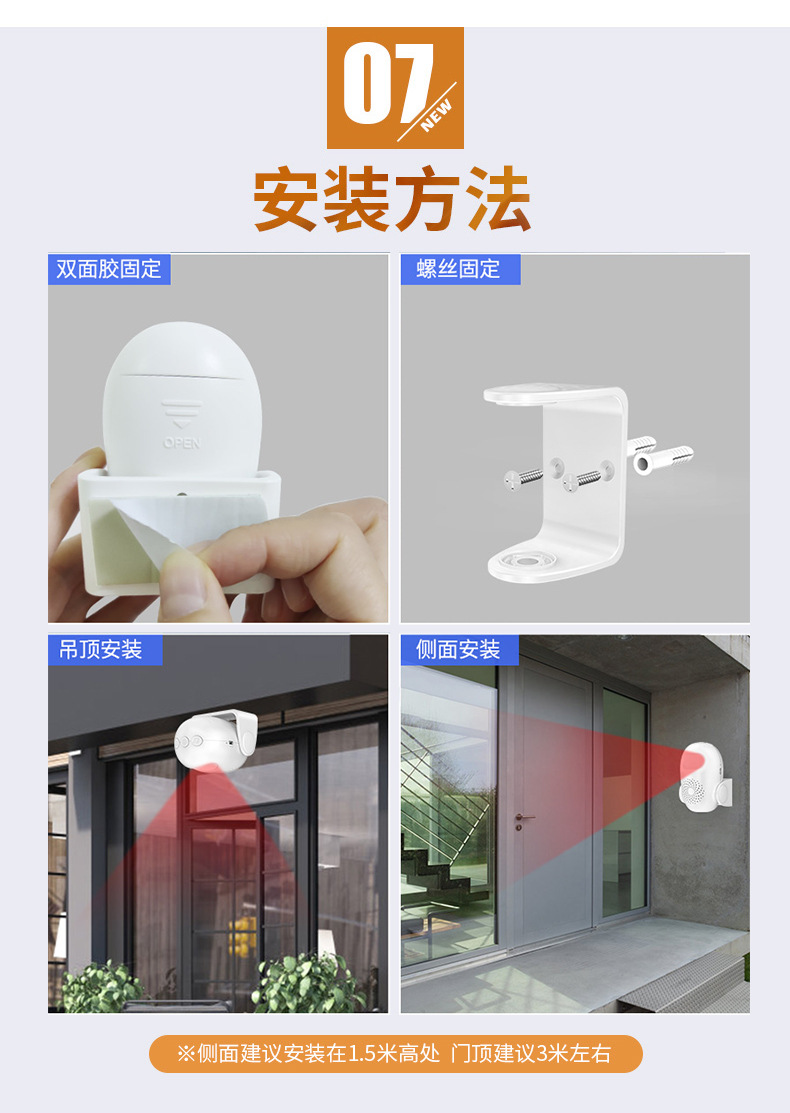 07
NEW

安装方法

双面胶固定

OPEN

螺丝固定

吊顶安装

侧面安装

※侧面建议安装在1.5米高处 门顶建议3米左右